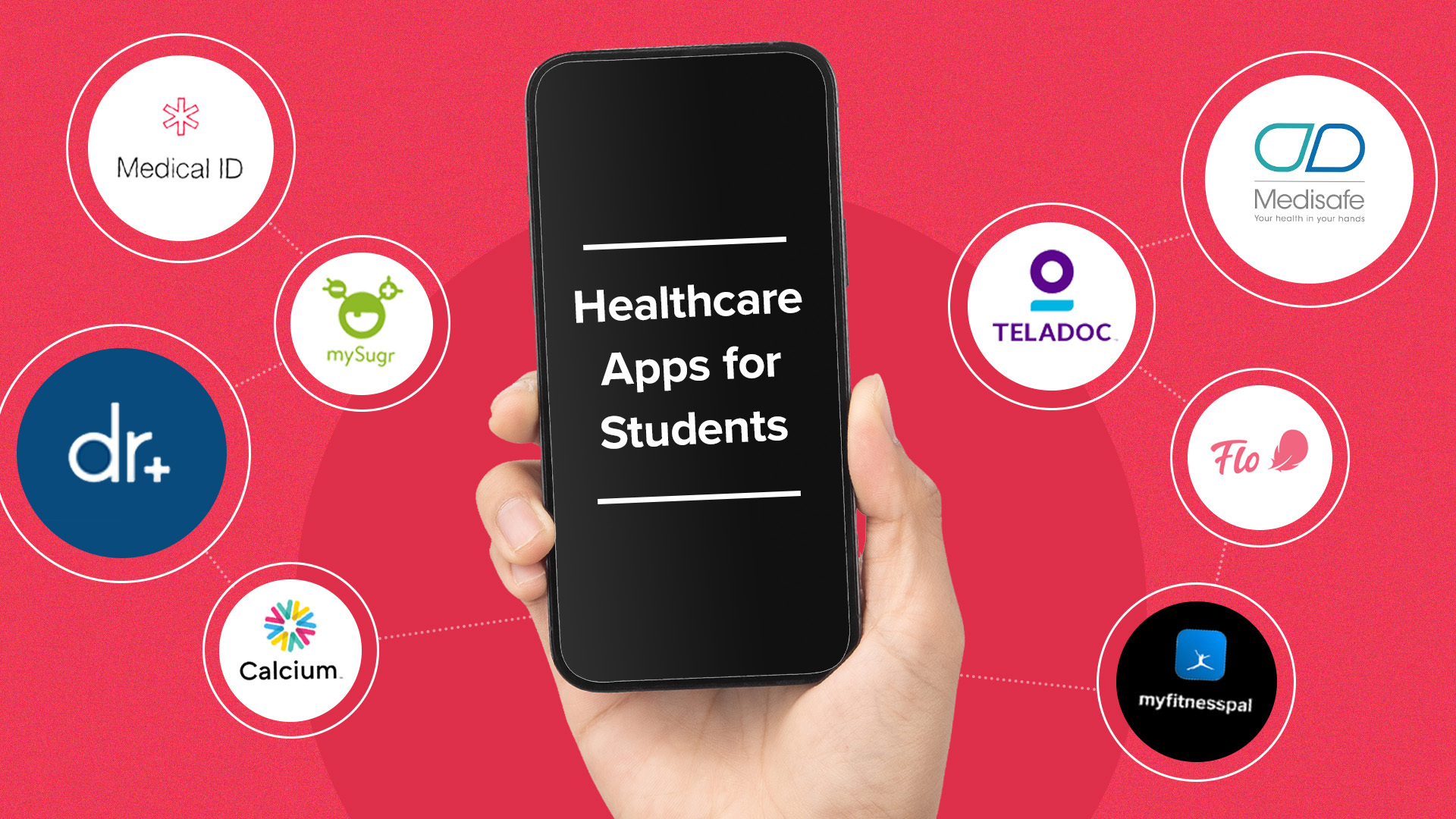 Medical ID

mySugr

dr+

Calcium

Healthcare Apps for Students

Medisafe
Your health in your hands

TELADOC

Flo

myfitnesspal